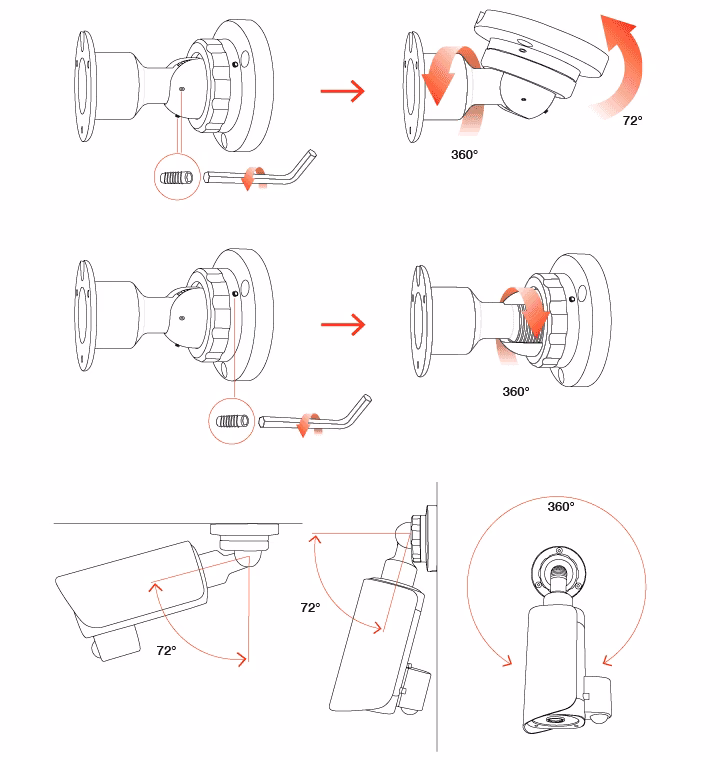 72°

360°

360°

360°

72°

72°