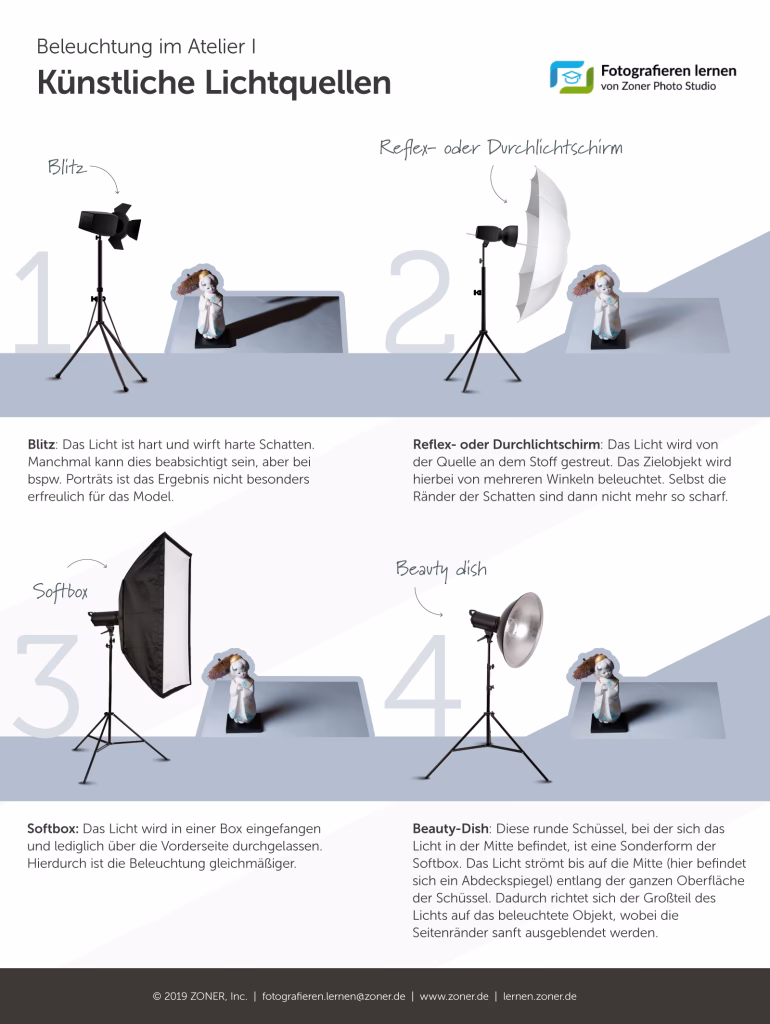 Beleuchtung im Atelier I
Künstliche Lichtquellen

Fotografieren lernen
von Zoner Photo Studio

Blitz

1

Reflex- oder Durchlichtschirm

2

Blitz: Das Licht ist hart und wirft harte Schatten. Manchmal kann dies beabsichtigt sein, aber bei bspw. Porträts ist das Ergebnis nicht besonders erfreulich für das Model.

Reflex- oder Durchlichtschirm: Das Licht wird von der Quelle an dem Stoff gestreut. Das Zielobjekt wird hierbei von mehreren Winkeln beleuchtet. Selbst die Ränder der Schatten sind dann nicht mehr so scharf.

Softbox

3

Beauty dish

4

Softbox: Das Licht wird in einer Box eingefangen und lediglich über die Vorderseite durchgelassen. Hierdurch ist die Beleuchtung gleichmäßiger.

Beauty-Dish: Diese runde Schüssel, bei der sich das Licht in der Mitte befindet, ist eine Sonderform der Softbox. Das Licht strömt bis auf die Mitte (hier befindet sich ein Abdeckspiegel) entlang der ganzen Oberfläche der Schüssel. Dadurch richtet sich der Großteil des Lichts auf das beleuchtete Objekt, wobei die Seitenränder sanft ausgeblendet werden.

© 2019 ZONER, Inc. | fotografieren.lernen@zoner.de | www.zoner.de | lernen.zoner.de