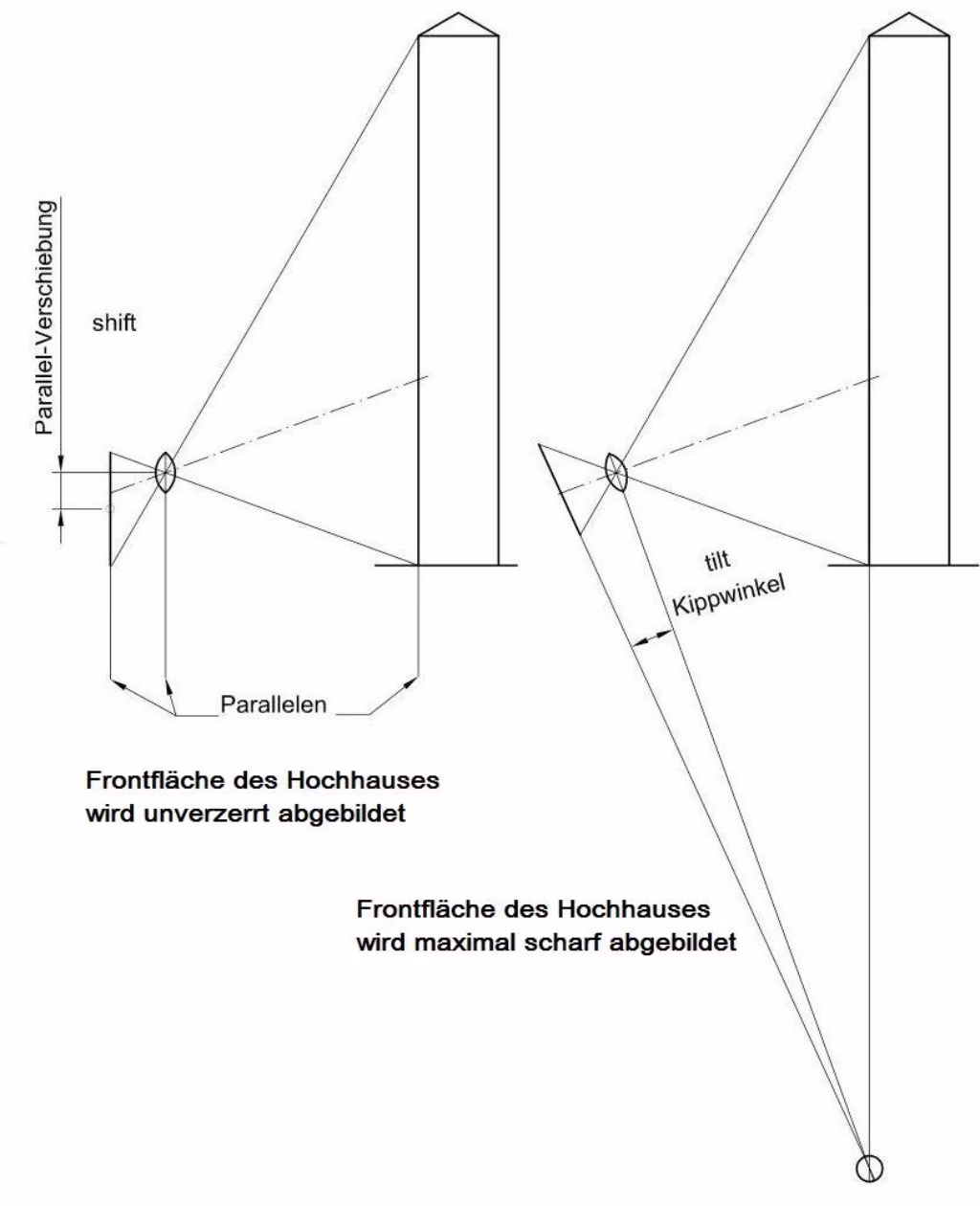 Parallel-Verschiebung

shift

Parallelen

Frontfläche des Hochhauses wird unverzerrt abgebildet

tilt

Kippwinkel

Frontfläche des Hochhauses wird maximal scharf abgebildet