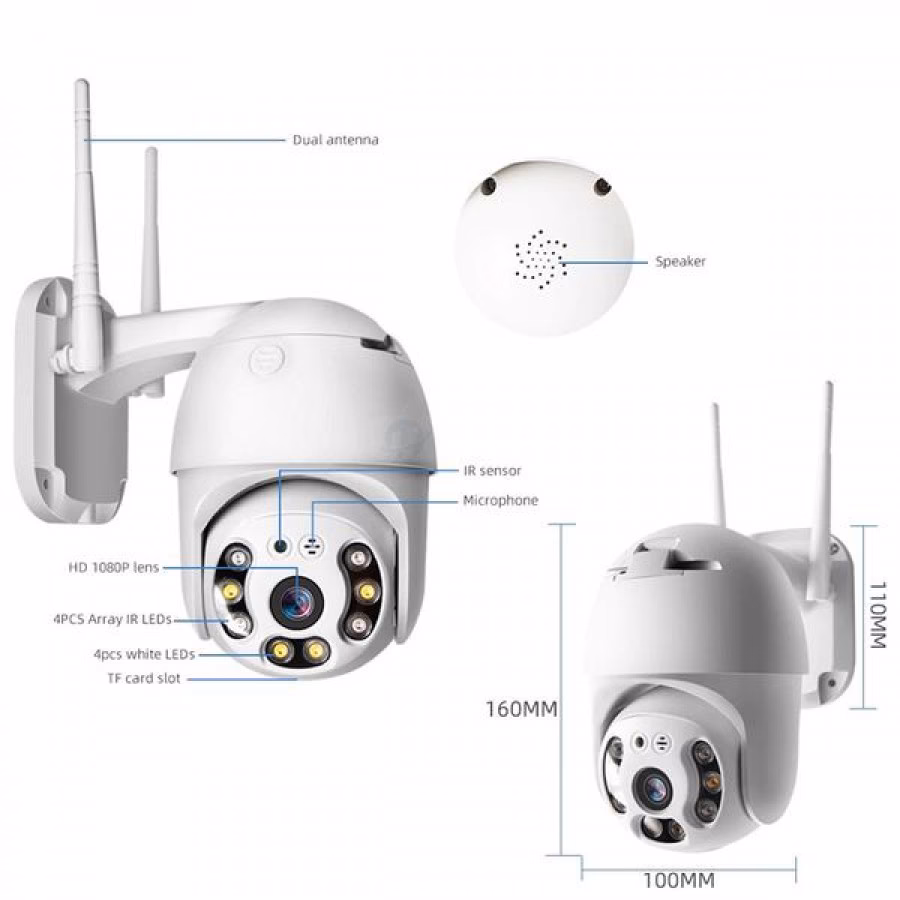 Dual antenna

Speaker

IR sensor

Microphone

HD 1080P lens

4PCS Array IR LEDs

4pcs white LEDs

TF card slot

160MM

110MM

100MM